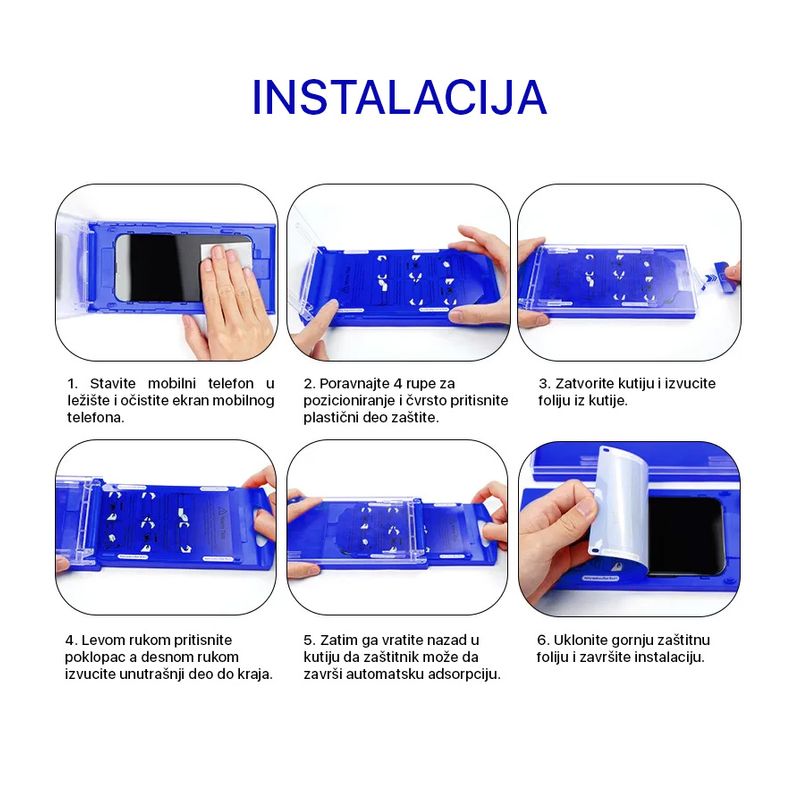 INSTALACIJA

1. Stavite mobilni telefon u ležište i očistite ekran mobilnog telefona.

2. Poravnajte 4 rupe za pozicioniranje i čvrsto pritisnite plastični deo zaštite.

3. Zatvorite kutiju i izvucite foliju iz kutije.

4. Levom rukom pritisnite poklopac a desnom rukom izvucite unutrašnji deo do kraja.

5. Zatim ga vratite nazad u kutiju da zaštitnik može da završi automatsku adsorpciju.

6. Uklonite gornju zaštitnu foliju i završite instalaciju.