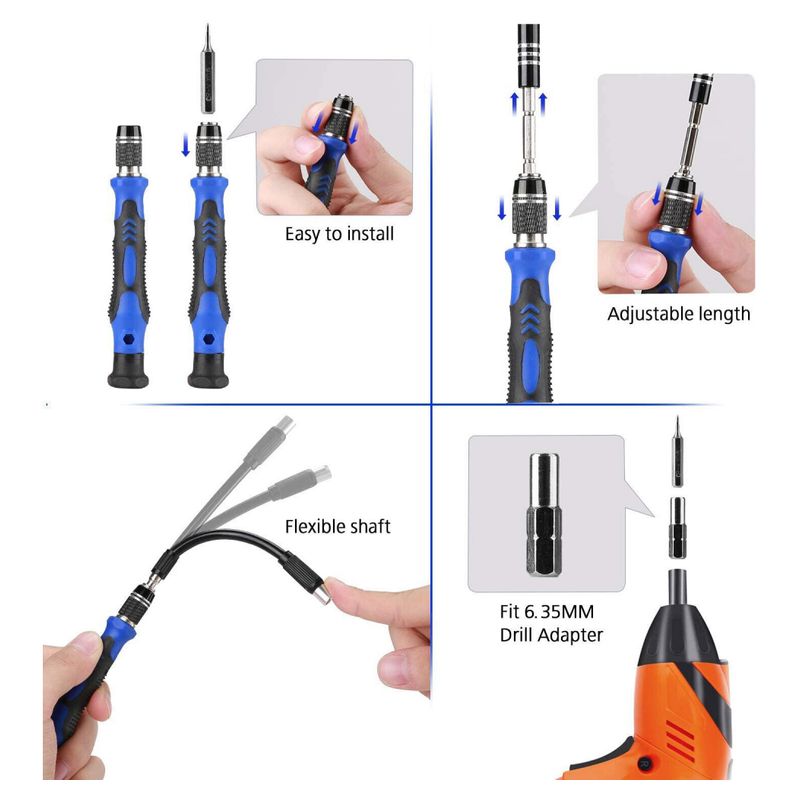 Easy to install

Adjustable length

Flexible shaft

Fit 6.35MM
Drill Adapter