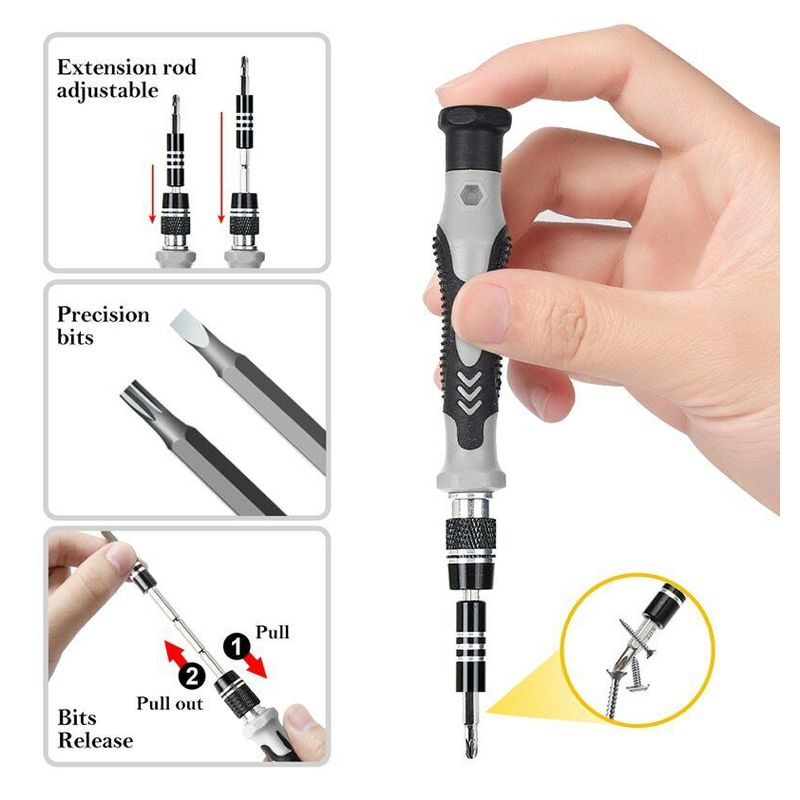 Extension rod adjustable

Precision bits

1 Pull

2 Pull out

Bits Release