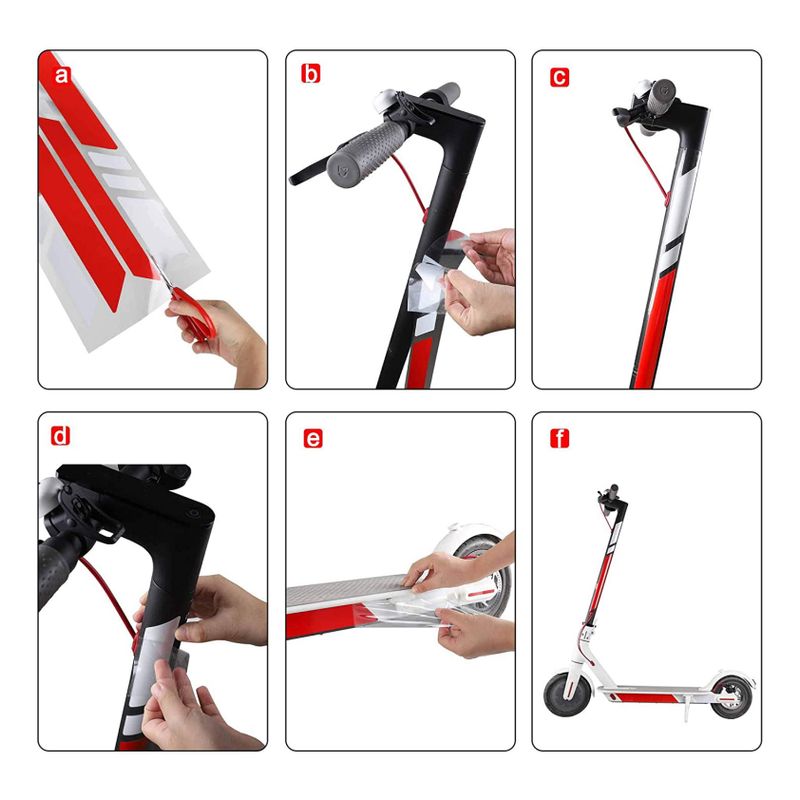 a

b

c

d

e

f