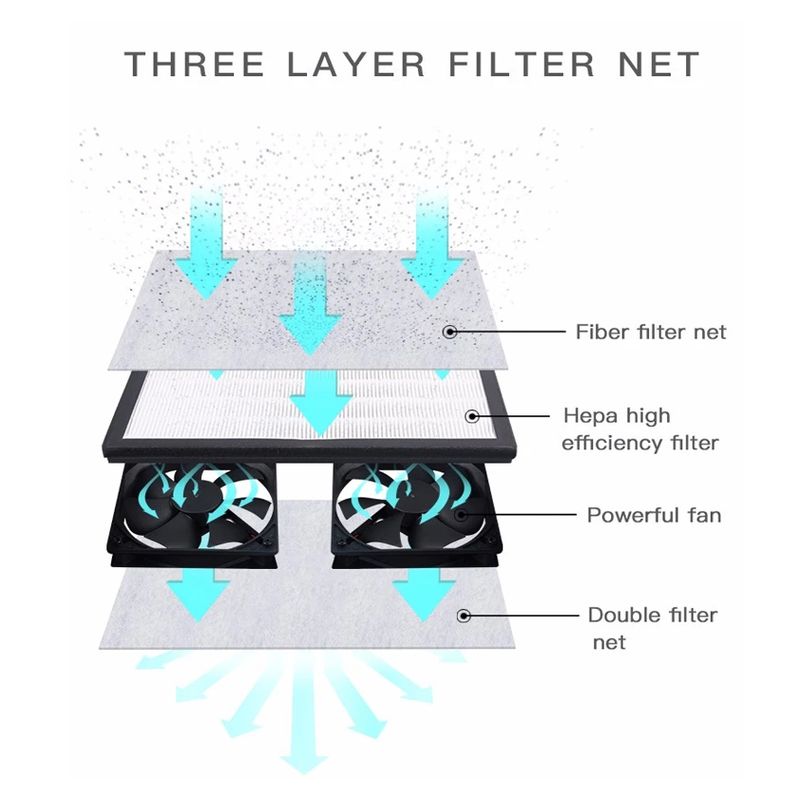 THREE LAYER FILTER NET

Fiber filter net

Hepa high efficiency filter

Powerful fan

Double filter net