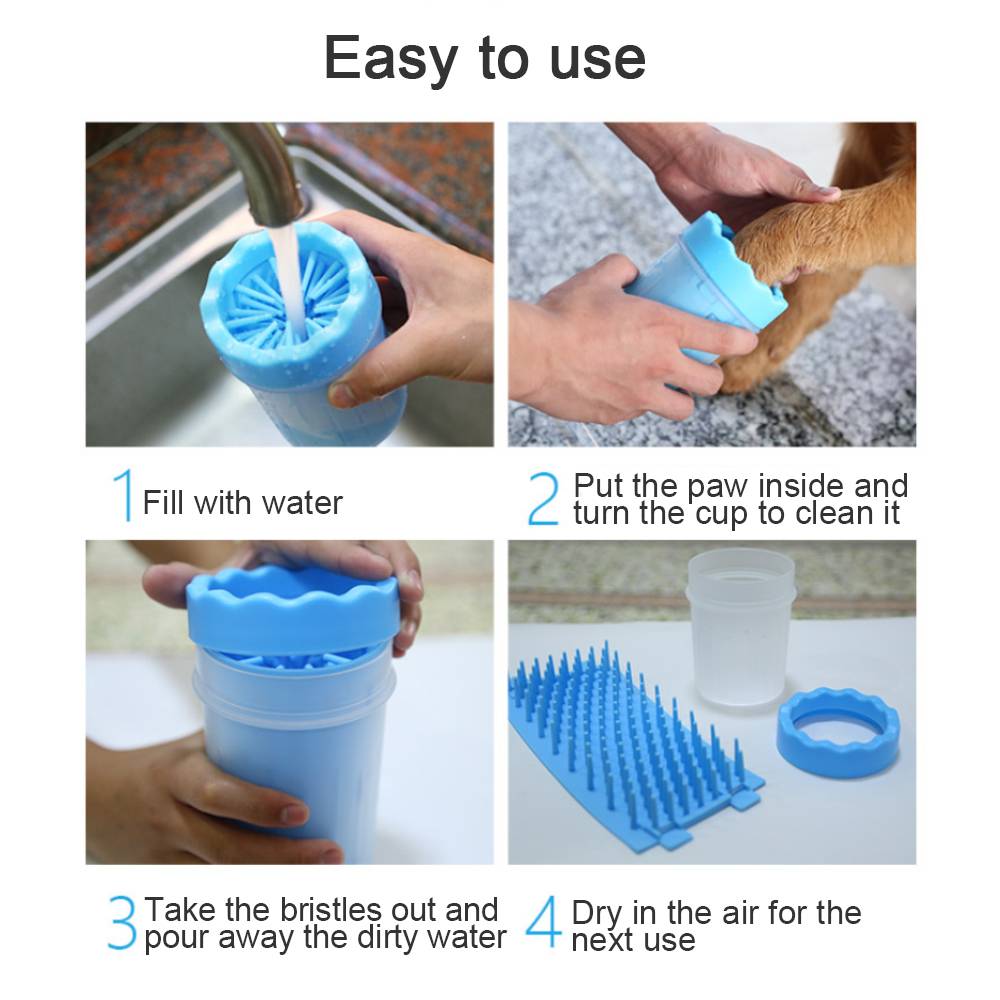 Easy to use

1 Fill with water

2 Put the paw inside and turn the cup to clean it

3 Take the bristles out and pour away the dirty water

4 Dry in the air for the next use