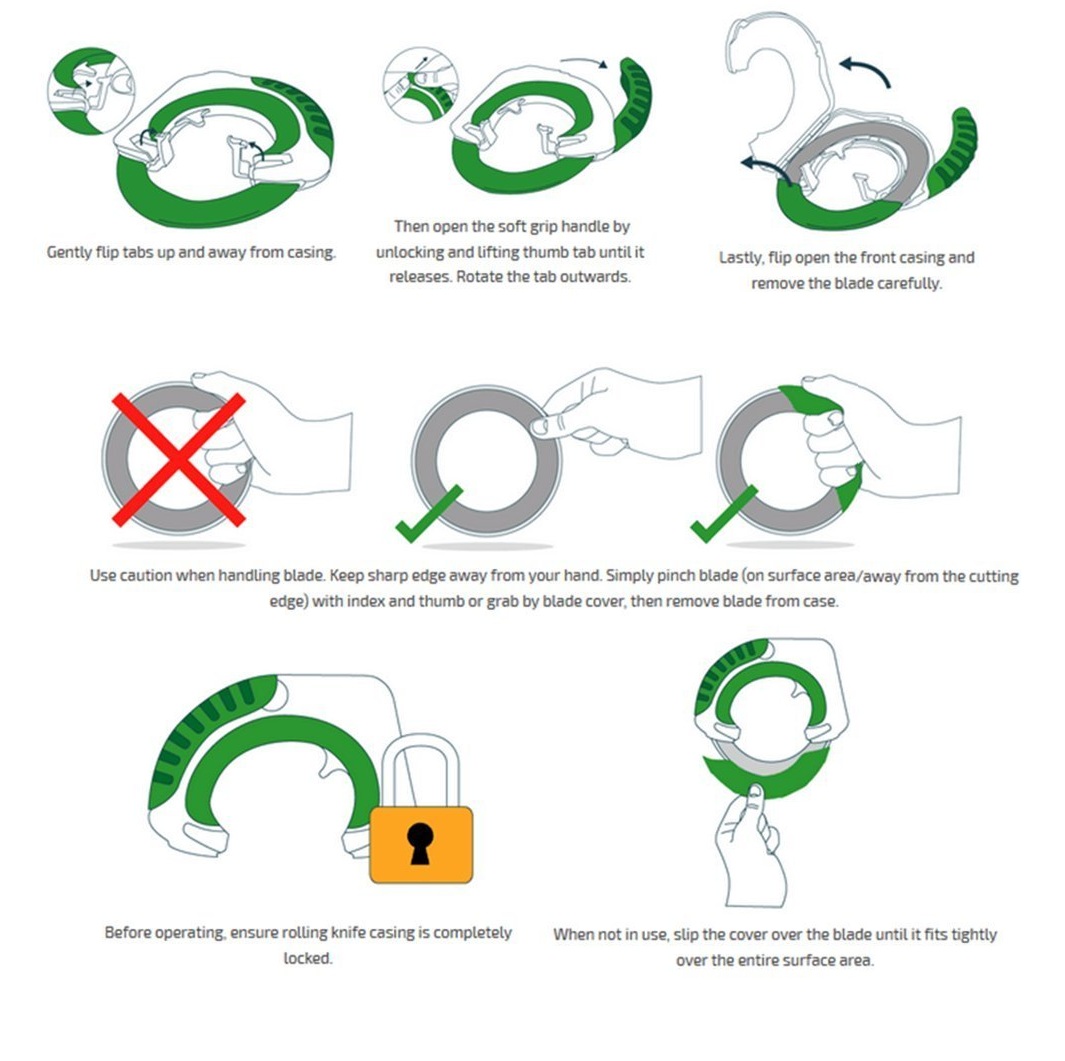 Gently flip tabs up and away from casing.

Then open the soft grip handle by unlocking and lifting thumb tab until it releases. Rotate the tab outwards.

Lastly, flip open the front casing and remove the blade carefully.

Use caution when handling blade. Keep sharp edge away from your hand. Simply pinch blade (on surface area/away from the cutting edge) with index and thumb or grab by blade cover, then remove blade from case.

Before operating, ensure rolling knife casing is completely locked.

When not in use, slip the cover over the blade until it fits tightly over the entire surface area.